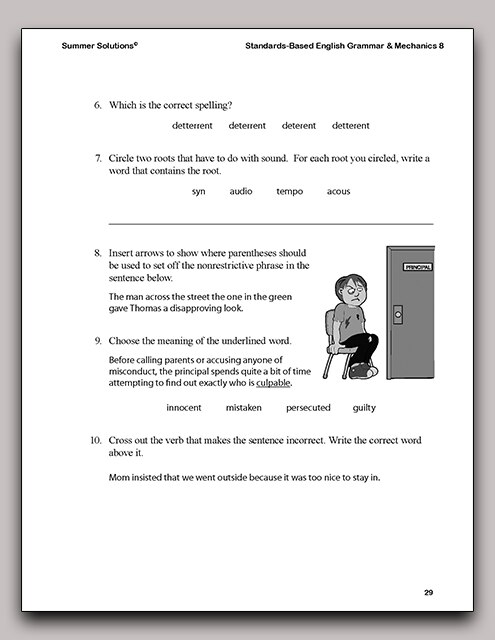 Summer Solutions©

Standards-Based English Grammar & Mechanics 8

6. Which is the correct spelling?

detterrent deterrent deterent detterent

7. Circle two roots that have to do with sound. For each root you circled, write a word that contains the root.

syn audio tempo acous

8. Insert arrows to show where parentheses should be used to set off the nonrestrictive phrase in the sentence below.

The man across the street the one in the green gave Thomas a disapproving look.

PRINCIPAL

9. Choose the meaning of the underlined word.

Before calling parents or accusing anyone of misconduct, the principal spends quite a bit of time attempting to find out exactly who is culpable.

innocent mistaken persecuted guilty

10. Cross out the verb that makes the sentence incorrect. Write the correct word above it.

Mom insisted that we went outside because it was too nice to stay in.

29